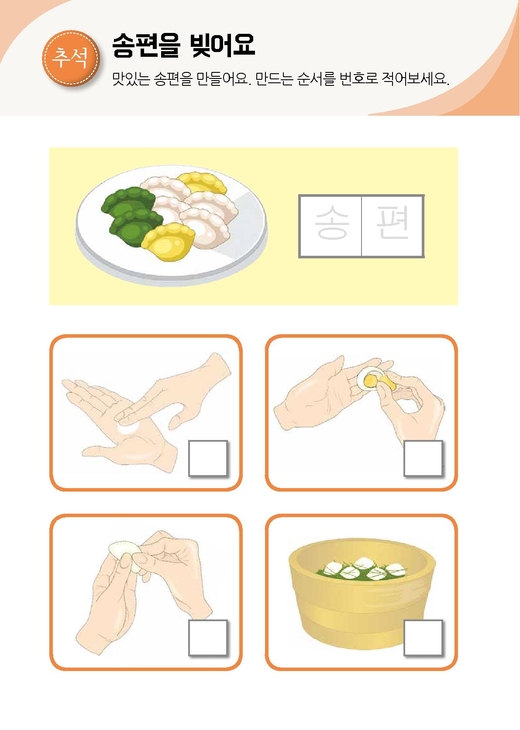 추석

송편을 빚어요

맛있는 송편을 만들어요. 만드는 순서를 번호로 적어보세요.

송 편